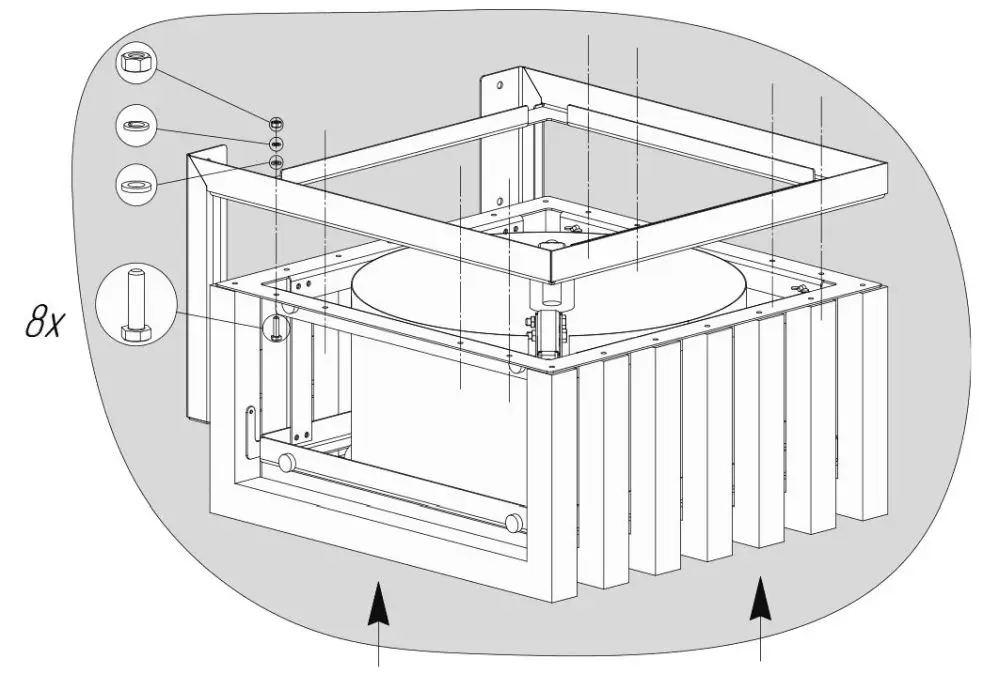 8x