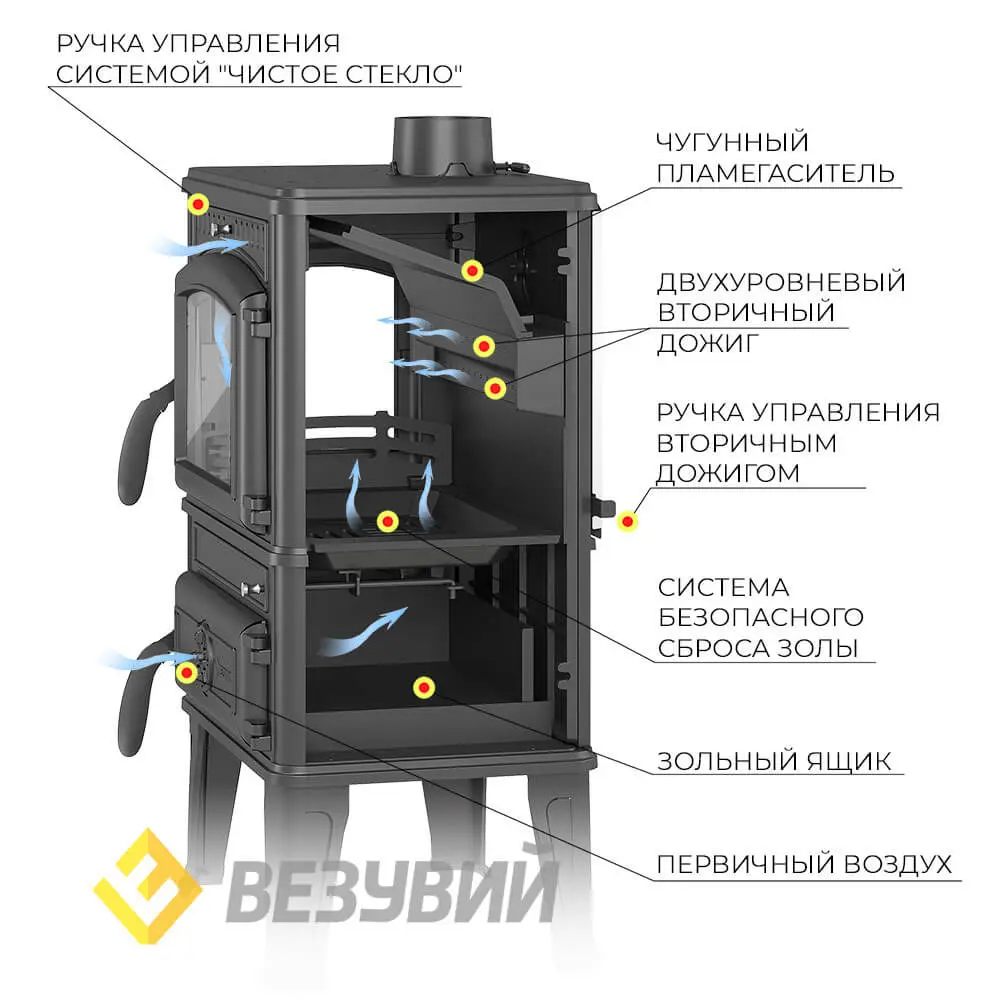 РУЧКА УПРАВЛЕНИЯ СИСТЕМОЙ "ЧИСТОЕ СТЕКЛО"

ЧУГУННЫЙ ПЛАМЕГАСИТЕЛЬ

ДВУХУРОВНЕВЫЙ ВТОРИЧНЫЙ ДОЖИГ

РУЧКА УПРАВЛЕНИЯ ВТОРИЧНЫМ ДОЖИГОМ

СИСТЕМА БЕЗОПАСНОГО СБРОСА ЗОЛЫ

ЗОЛЬНЫЙ ЯЩИК

ПЕРВИЧНЫЙ ВОЗДУХ

ВЕЗУВИЙ